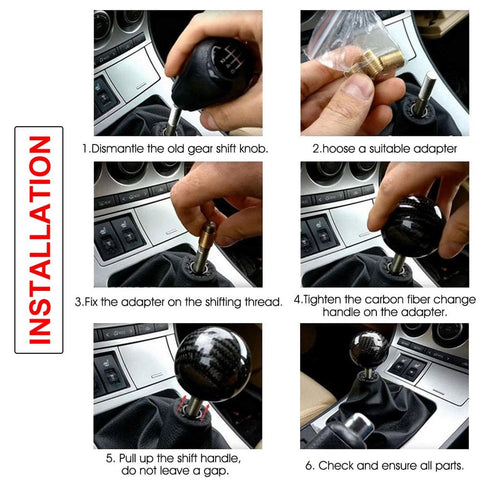 INSTALLATION

1.Dismantle the old gear shift knob.

2.hoose a suitable adapter

3.Fix the adapter on the shifting thread.

4.Tighten the carbon fiber change handle on the adapter.

5. Pull up the shift handle, do not leave a gap.

6. Check and ensure all parts.